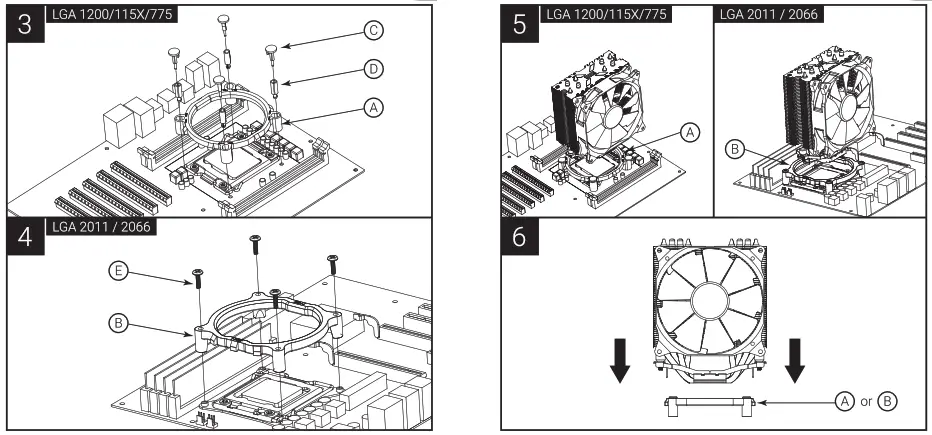 3 LGA 1200/115X/775

C

D

A

4 LGA 2011 / 2066

E

B

5 LGA 1200/115X/775

A

LGA 2011 / 2066

B

6

A or B