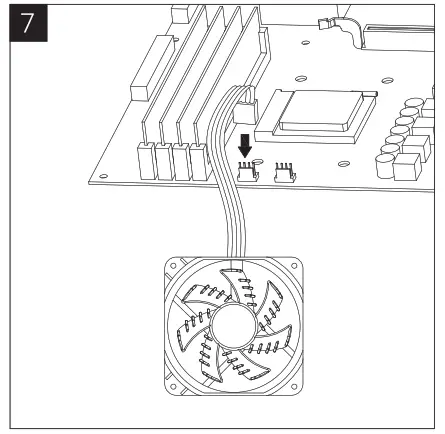 7