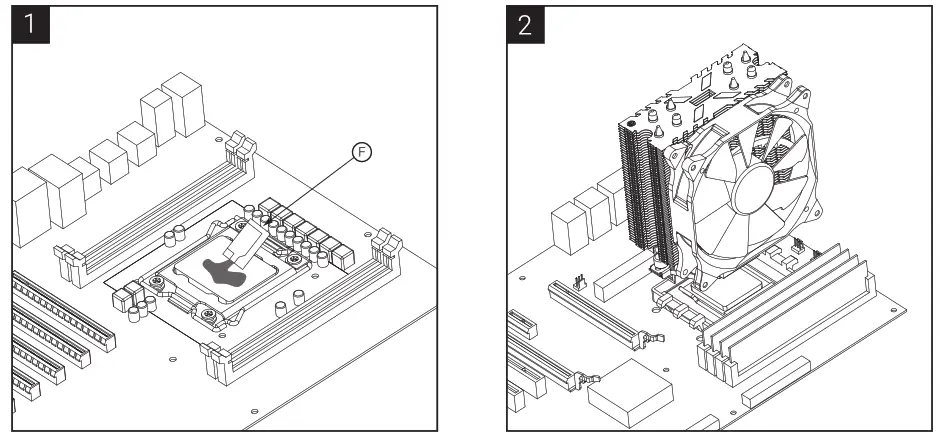 1

F

2