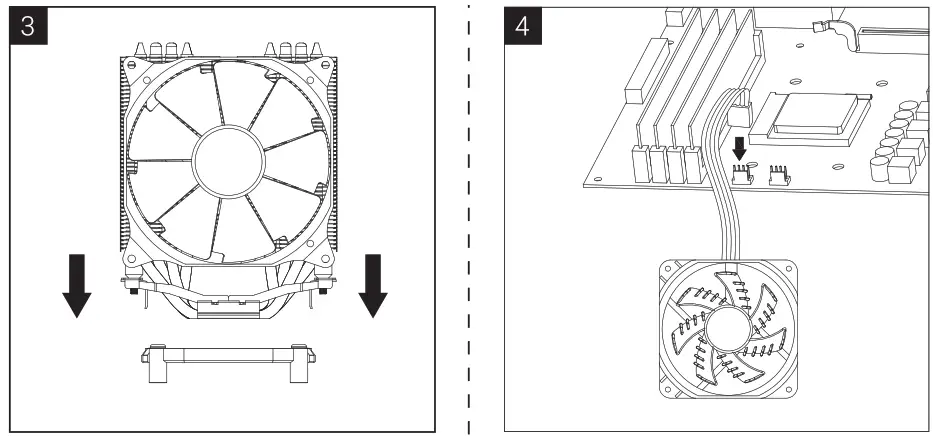 3

4