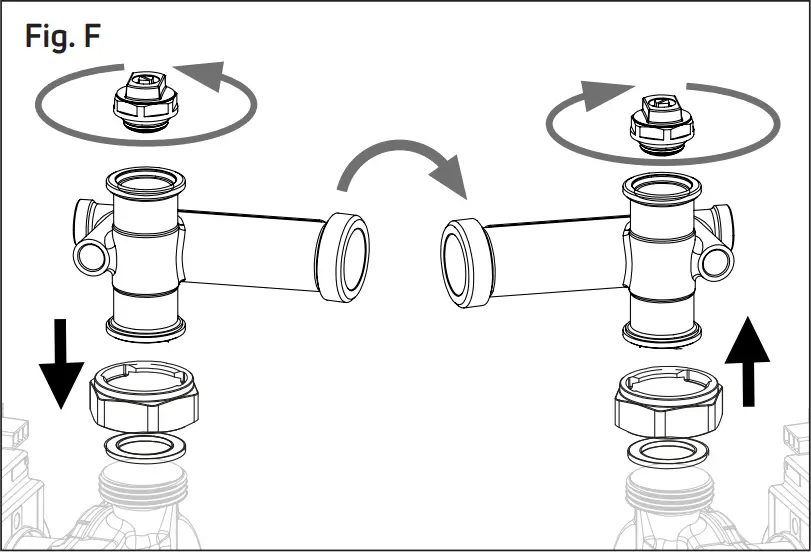 Fig. F