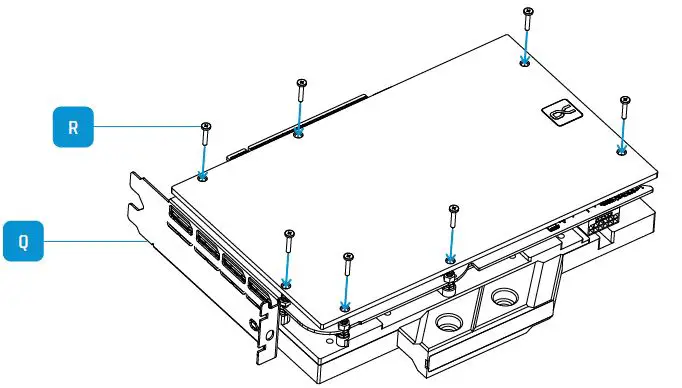 R

Q