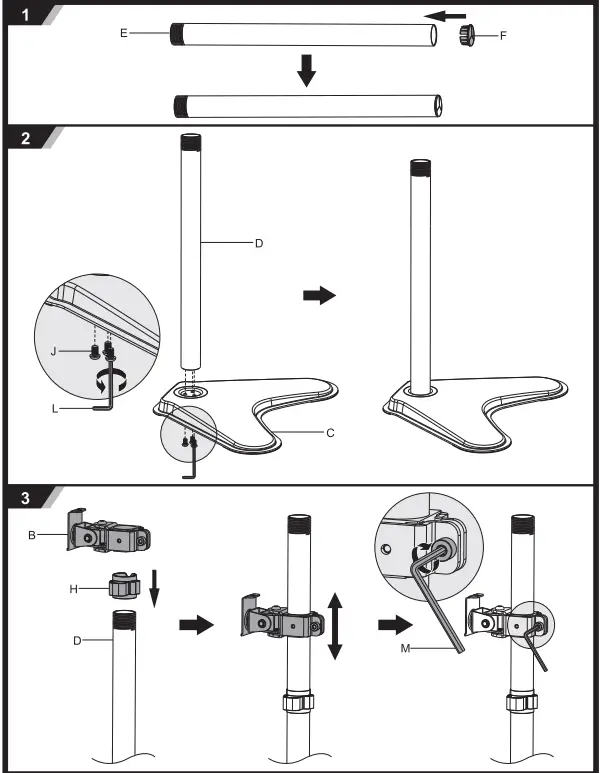 1
E
F

2
D
J
L
C

3
B
H
D
M