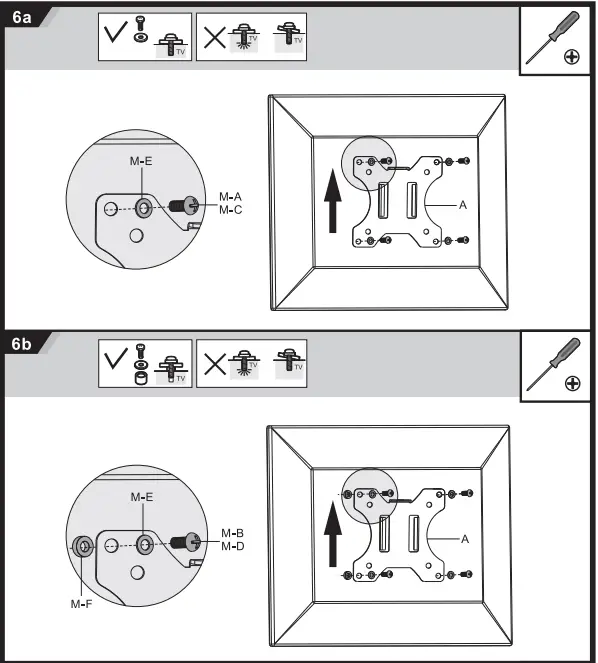 6a

TV

TV

TV

M-E

M-A
M-C

A

6b

TV

TV

TV

M-E

M-B
M-D

M-F

A