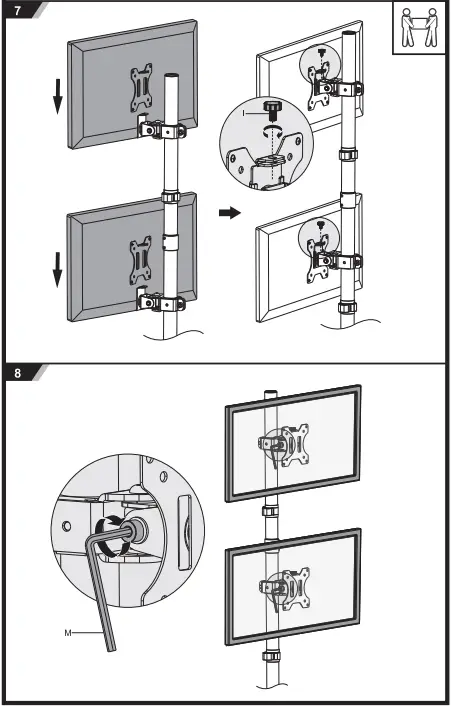 7

I

8

M