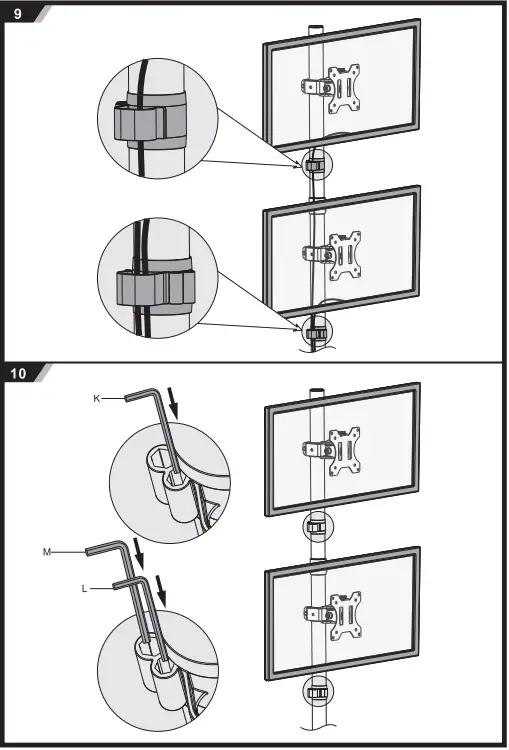 9

10

K

M

L