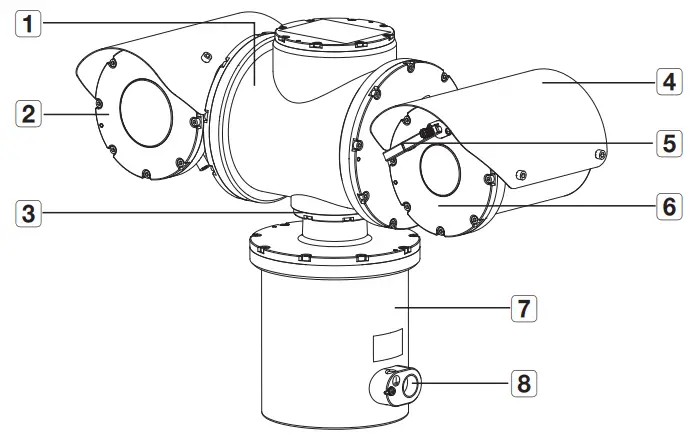 1
2
3
4
5
6
7
8