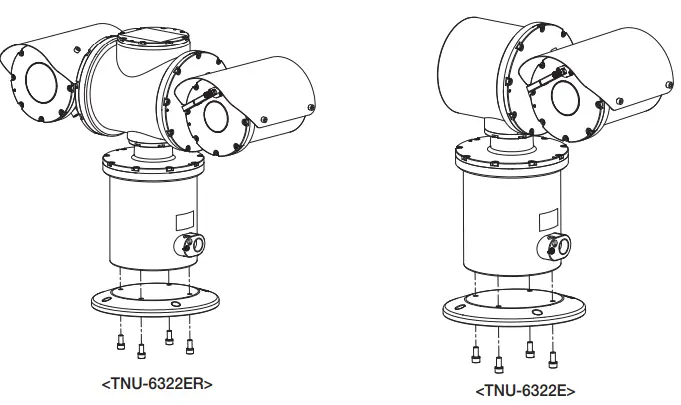 <TNU-6322ER>

<TNU-6322E>