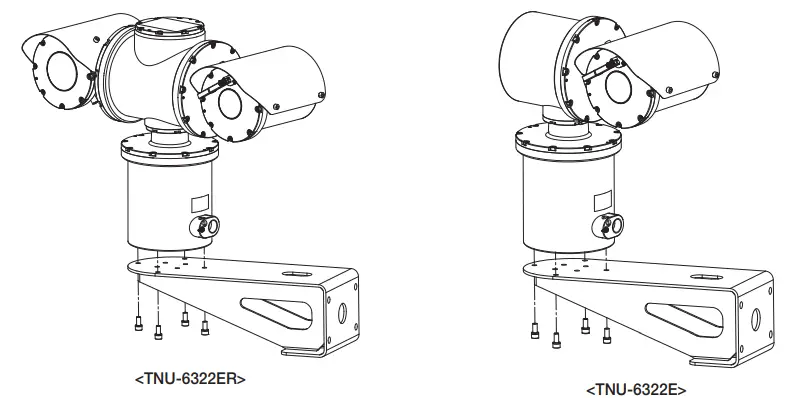 <TNU-6322ER>

<TNU-6322E>