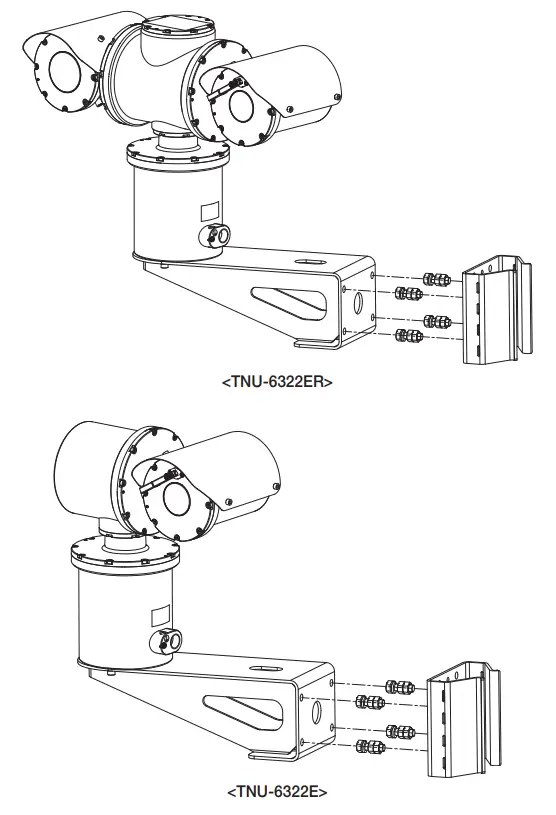 <TNU-6322ER>

<TNU-6322E>