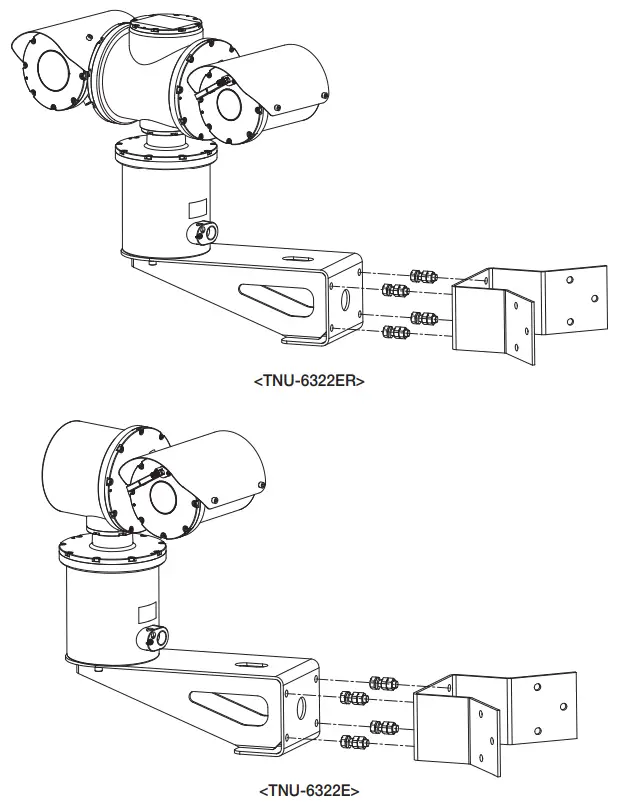 <TNU-6322ER>

<TNU-6322E>