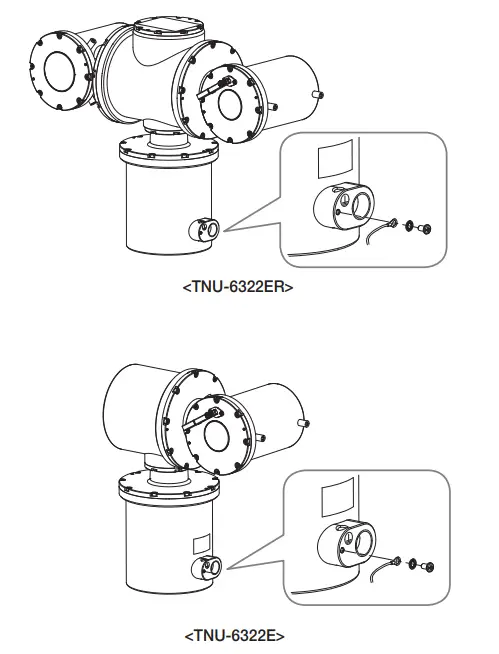 <TNU-6322ER>

<TNU-6322E>