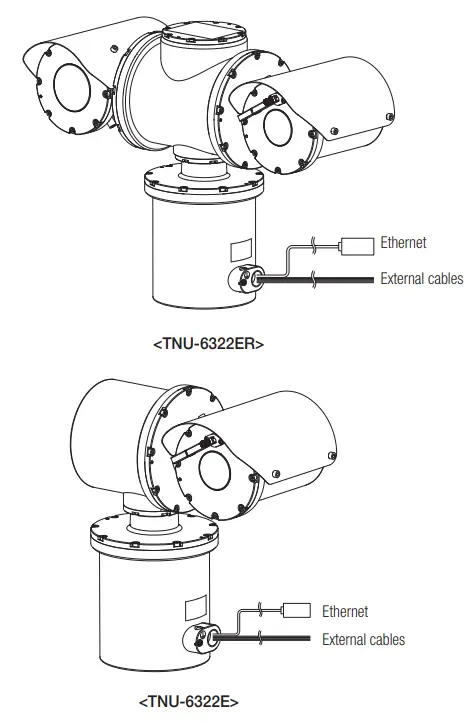 Ethernet

External cables

<TNU-6322ER>

Ethernet

External cables

<TNU-6322E>