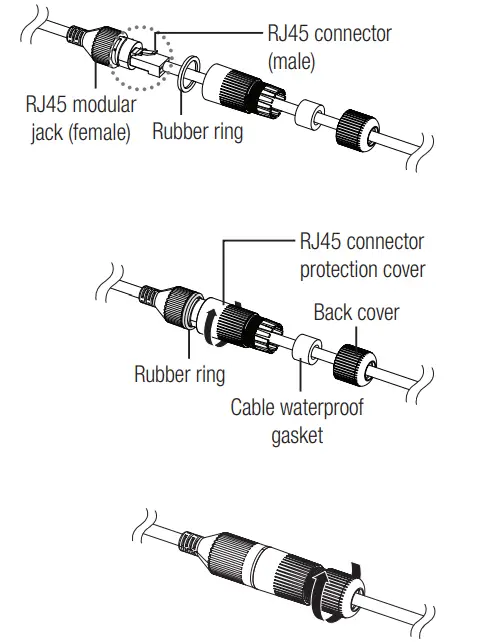 RJ45 connector (male)

RJ45 modular jack (female)

Rubber ring

RJ45 connector protection cover

Back cover

Rubber ring

Cable waterproof gasket