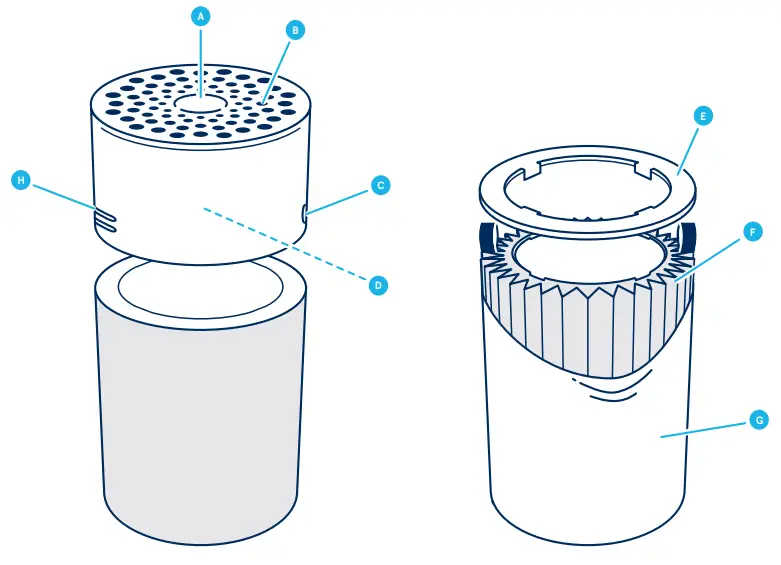 A
B
H
C
D
E
F
G