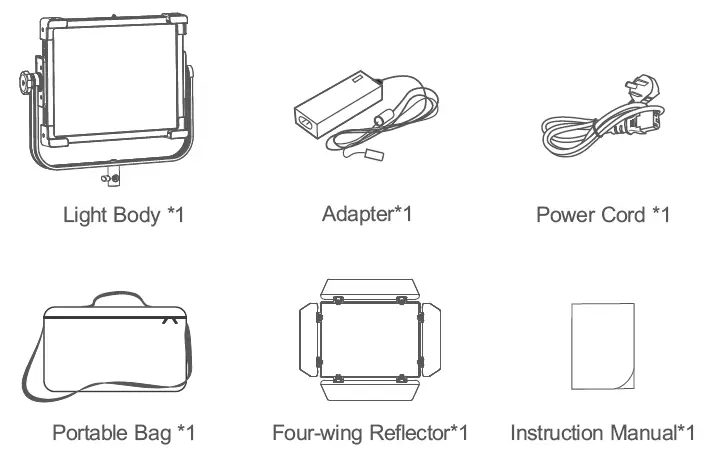 Light Body *1

Adapter*1

Power Cord *1

Portable Bag *1

Four-wing Reflector*1

Instruction Manual*1