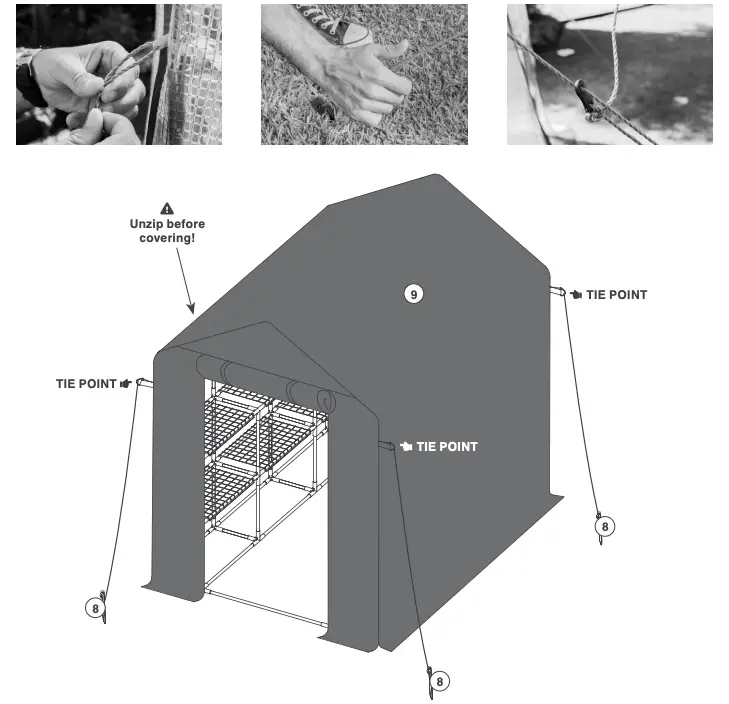 Unzip before covering!

9

TIE POINT

TIE POINT

TIE POINT

8

8

8