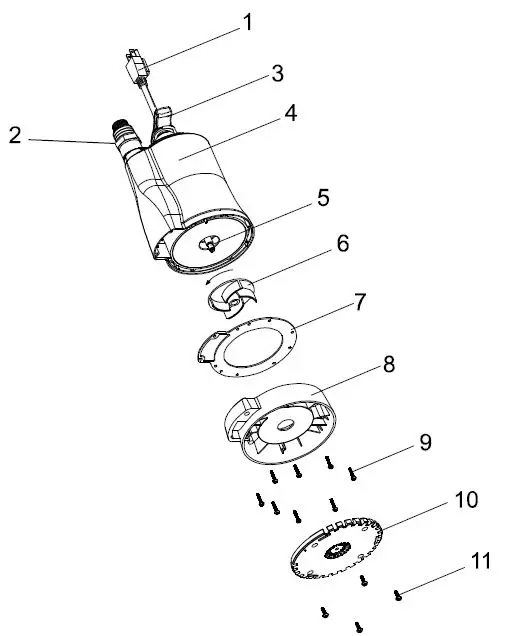 1
3
2
4
5
6
7
8
9
10
11