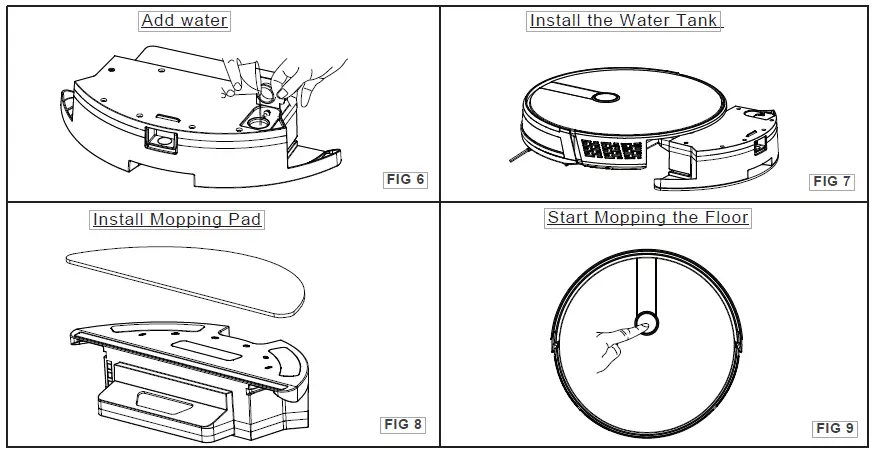 Add water

FIG 6

Install the Water Tank

FIG 7

Install Mopping Pad

FIG 8

Start Mopping the Floor

FIG 9