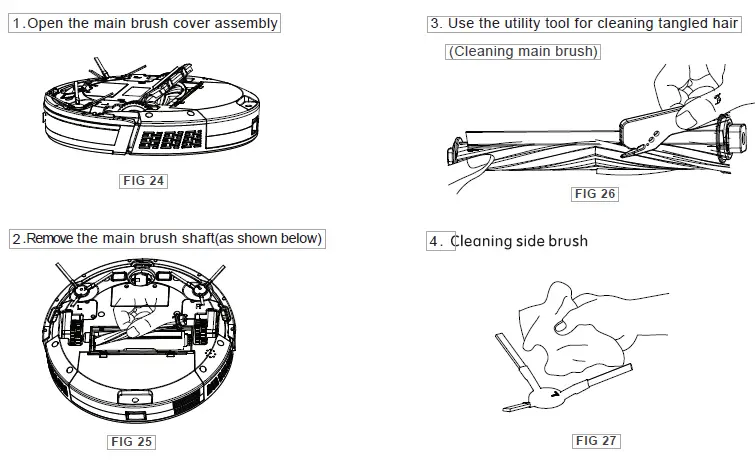 1.Open the main brush cover assembly

FIG 24

2.Remove the main brush shaft(as shown below)

FIG 25

3. Use the utility tool for cleaning tangled hair

(Cleaning main brush)

FIG 26

4. Cleaning side brush

FIG 27