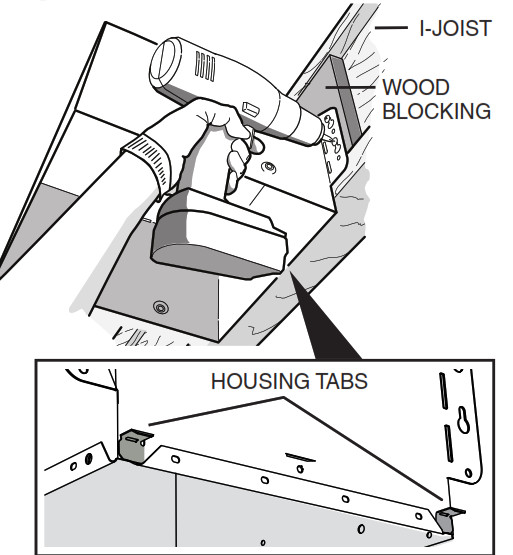 I-JOIST

WOOD BLOCKING

HOUSING TABS