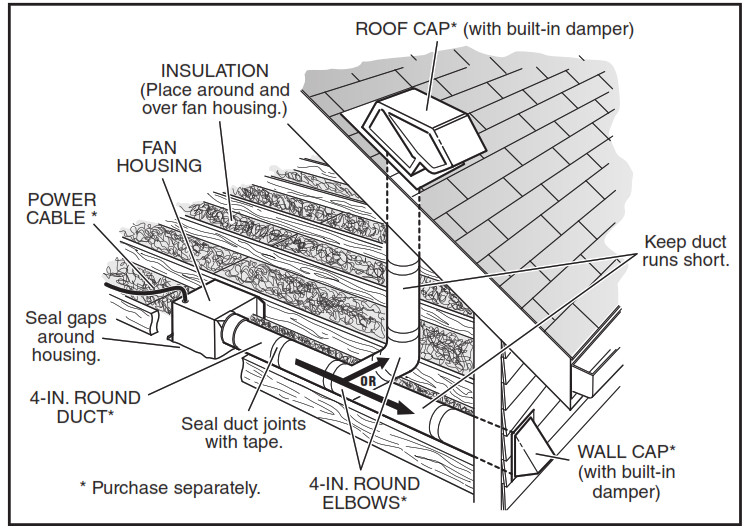 ROOF CAP* (with built-in damper)

INSULATION (Place around and over fan housing.)

FAN HOUSING

POWER CABLE *

Keep duct runs short.

Seal gaps around housing.

OR

4-IN. ROUND DUCT*

Seal duct joints with tape.

WALL CAP* (with built-in damper)

* Purchase separately.

4-IN. ROUND ELBOWS*