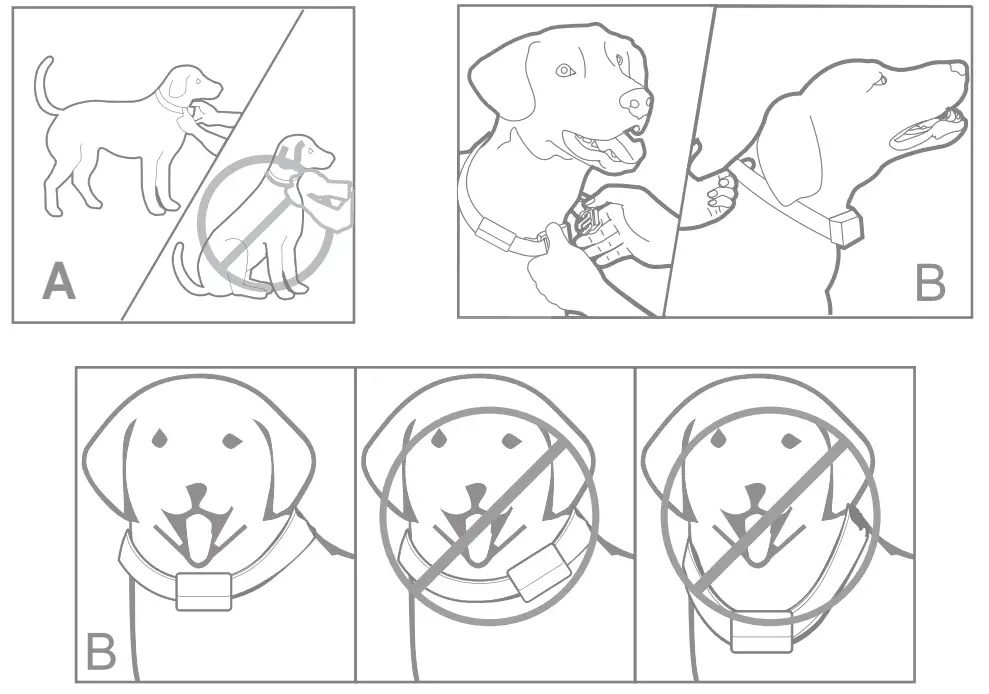 A

B

B