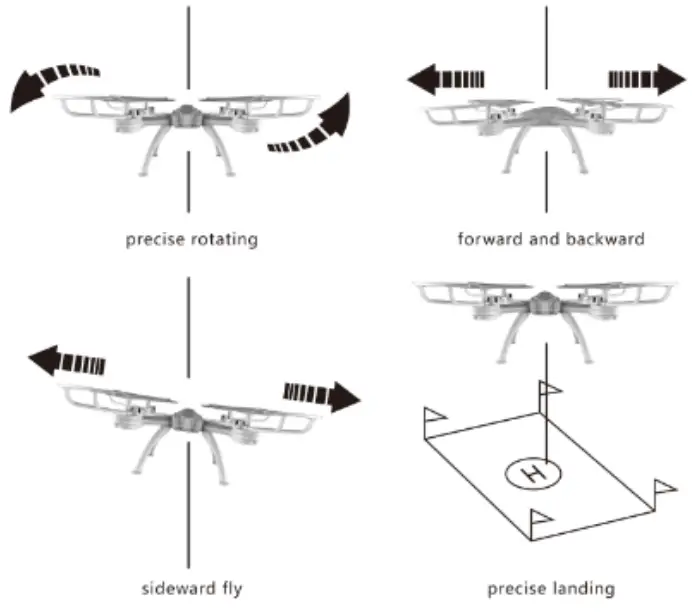 precise rotating

forward and backward

sideward fly

H

precise landing