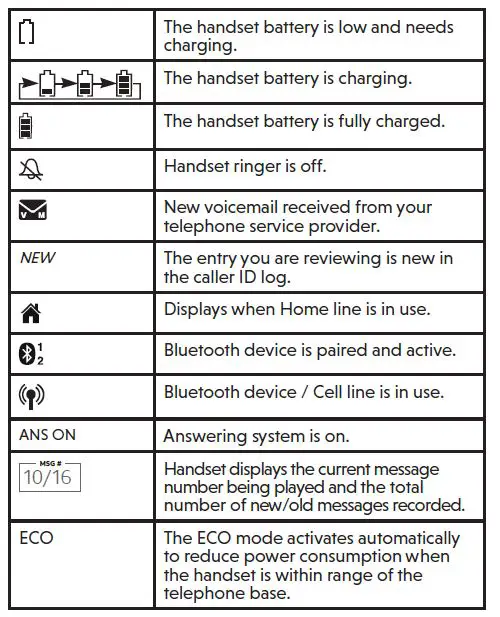 | | |
|---|---|
| | The handset battery is low and needs charging. |
| | The handset battery is charging. |
| | The handset battery is fully charged. |
| | Handset ringer is off. |
| V M | New voicemail received from your telephone service provider. |
| NEW | The entry you are reviewing is new in the caller ID log. |
| | Displays when Home line is in use. |
| 1 2 | Bluetooth device is paired and active. |
| | Bluetooth device / Cell line is in use. |
| ANS ON | Answering system is on. |
| MSG # 10/16 | Handset displays the current message number being played and the total number of new/old messages recorded. |
| ECO | The ECO mode activates automatically to reduce power consumption when the handset is within range of the telephone base. |