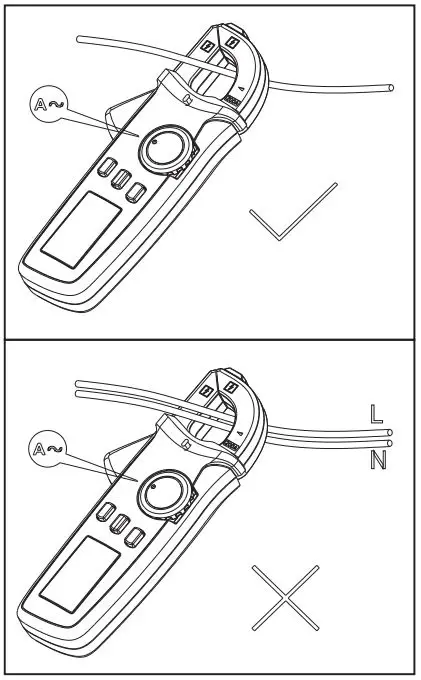 A~

A~

L

N