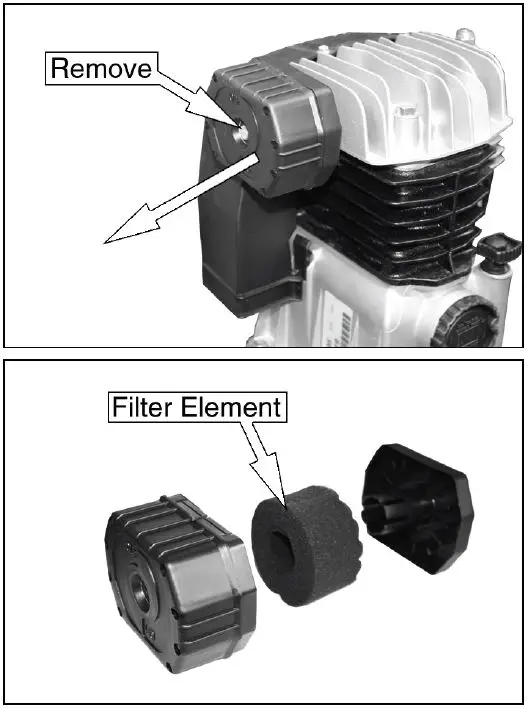 Remove

Filter Element