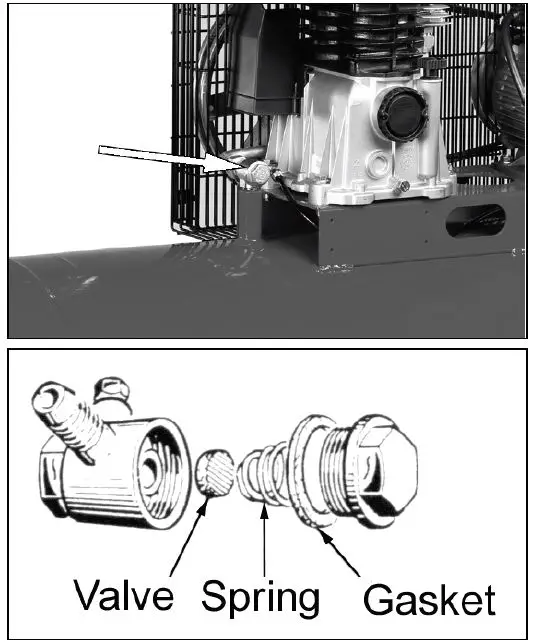 Valve Spring Gasket