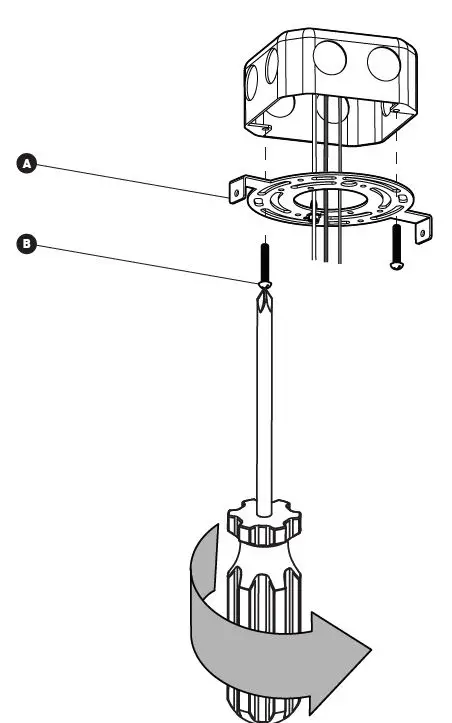 A

B