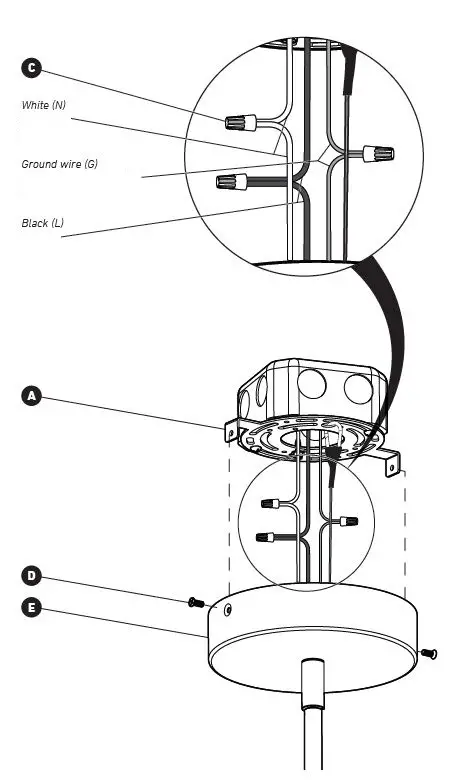 C

White (N)

Ground wire (G)

Black (L)

A

D

E