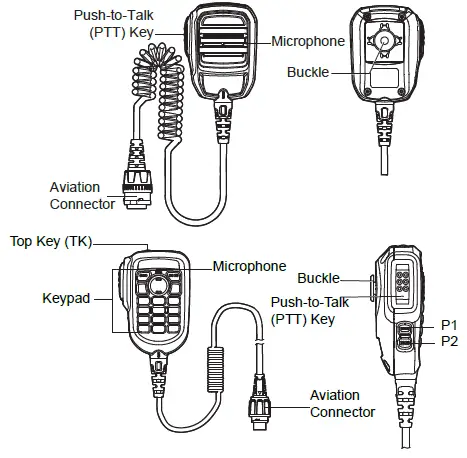 Push-to-Talk (PTT) Key

Microphone

Buckle

Aviation Connector

Top Key (TK)

Microphone

Keypad

Buckle

Push-to-Talk (PTT) Key

P1

P2

Aviation Connector