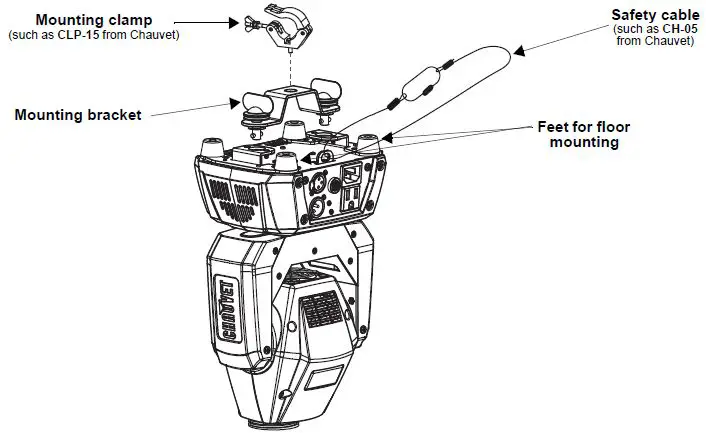 Mounting clamp
(such as CLP-15 from Chauvet)

Safety cable
(such as CH-05 from Chauvet)

Mounting bracket

Feet for floor mounting

CHAUVET