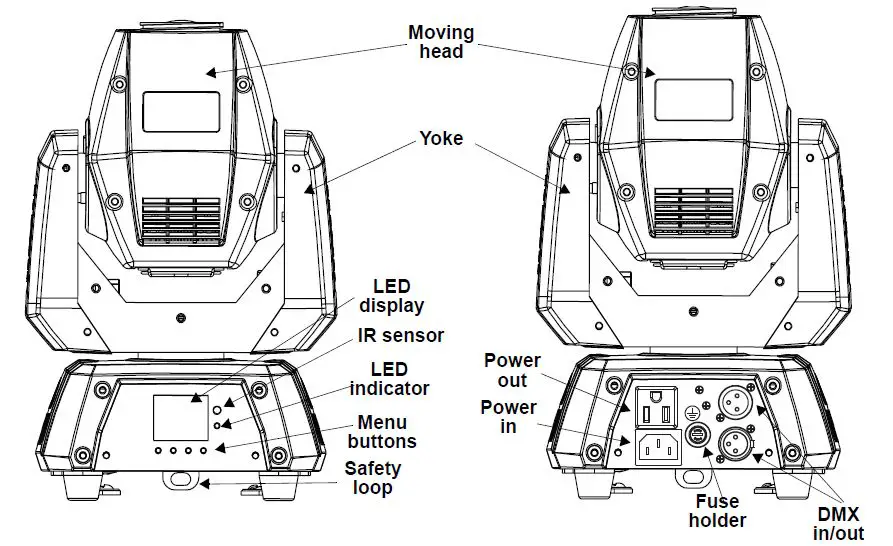 Moving head

Yoke

LED display

IR sensor

LED indicator

Menu buttons

Safety loop

Power out

Power in

Fuse holder

DMX in/out