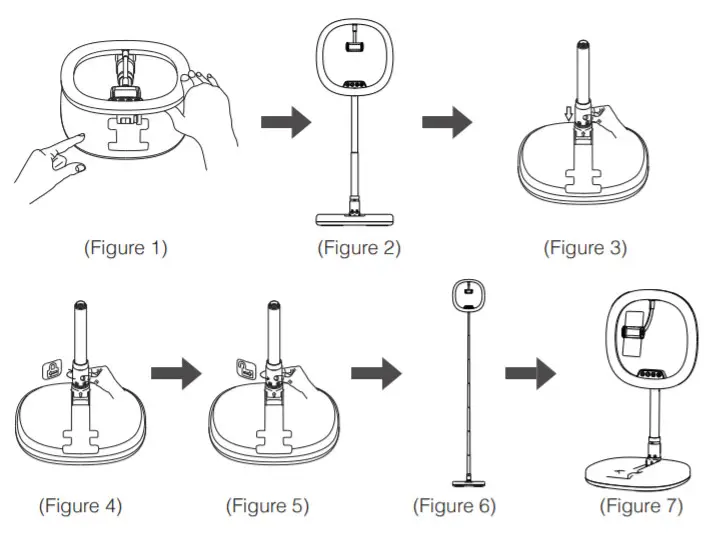 (Figure 1)

(Figure 2)

(Figure 3)

(Figure 4)

(Figure 5)

(Figure 6)

(Figure 7)