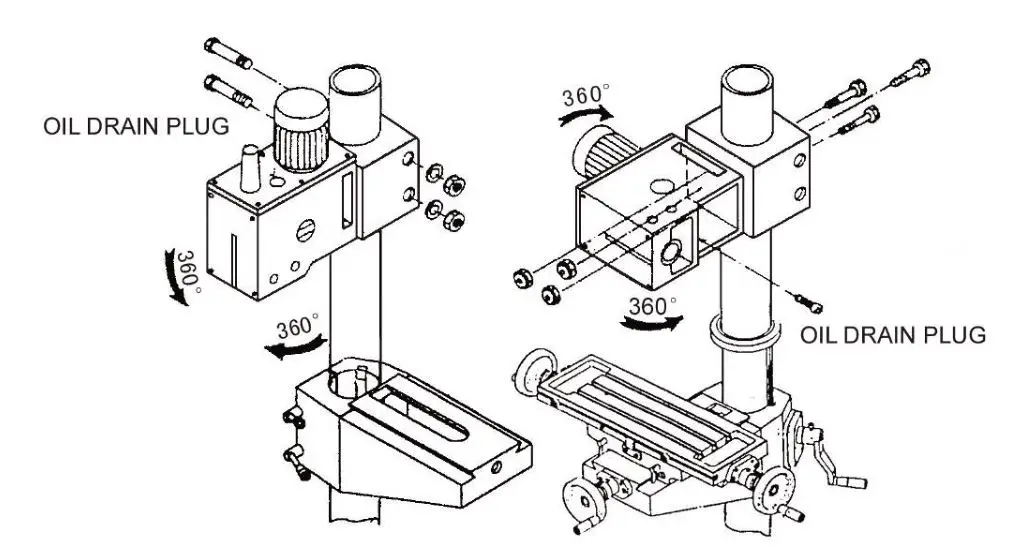 OIL DRAIN PLUG

360°

360°

360°

360°

OIL DRAIN PLUG