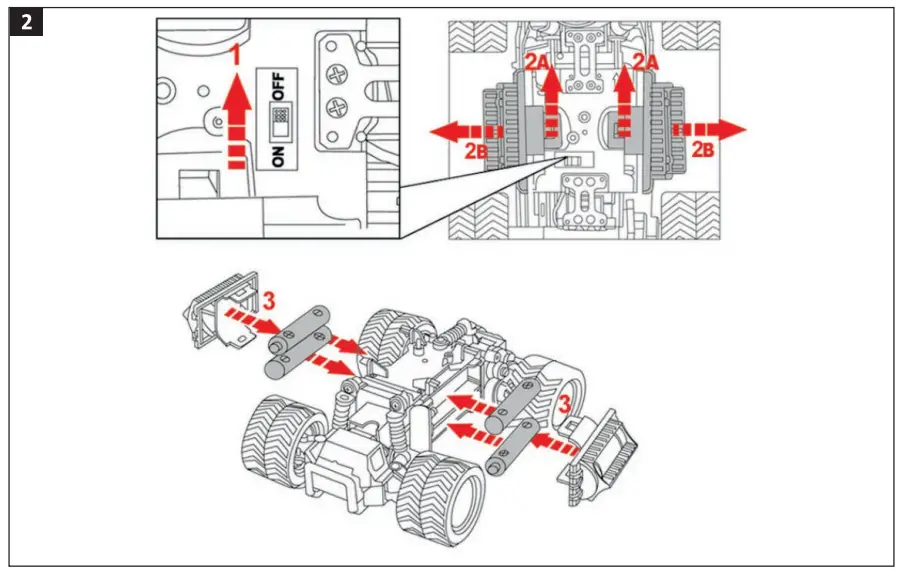 2

1

ON OFF

2A 2A

2B 2B

3

3