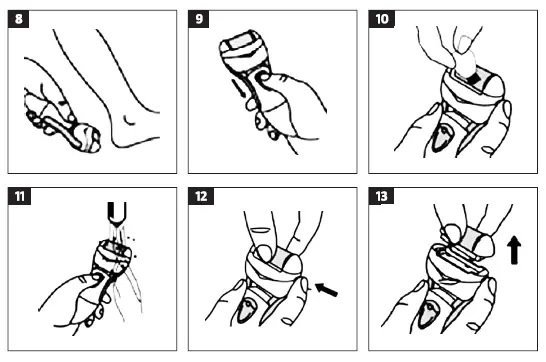 8

9

10

11

12

13