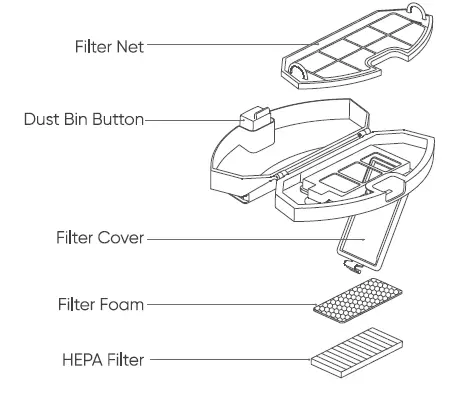 Filter Net

Dust Bin Button

Filter Cover

Filter Foam

HEPA Filter