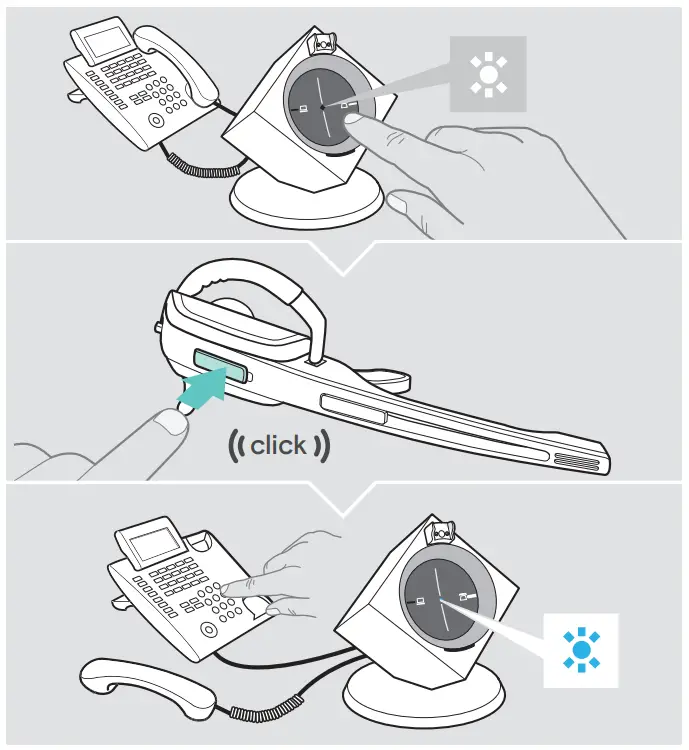 click