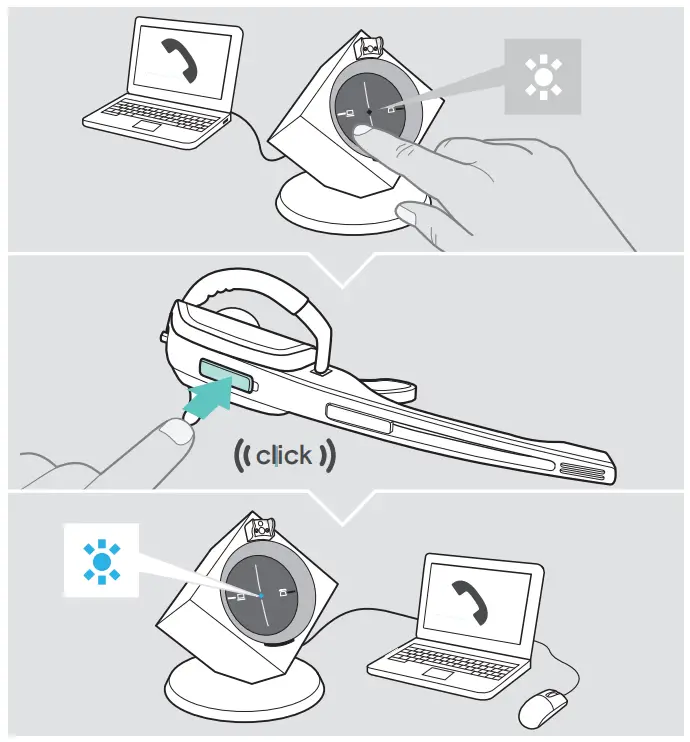 click