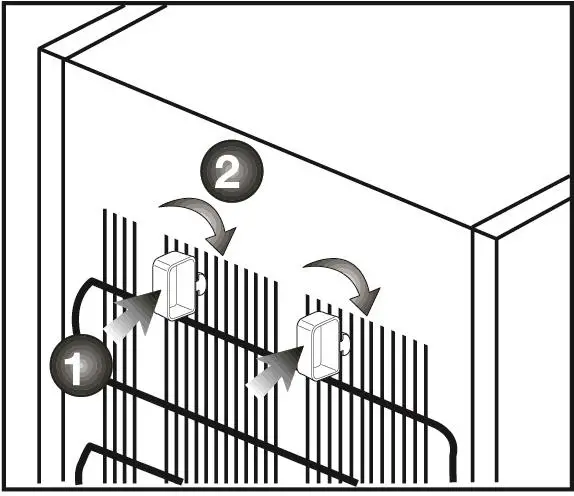 2
1