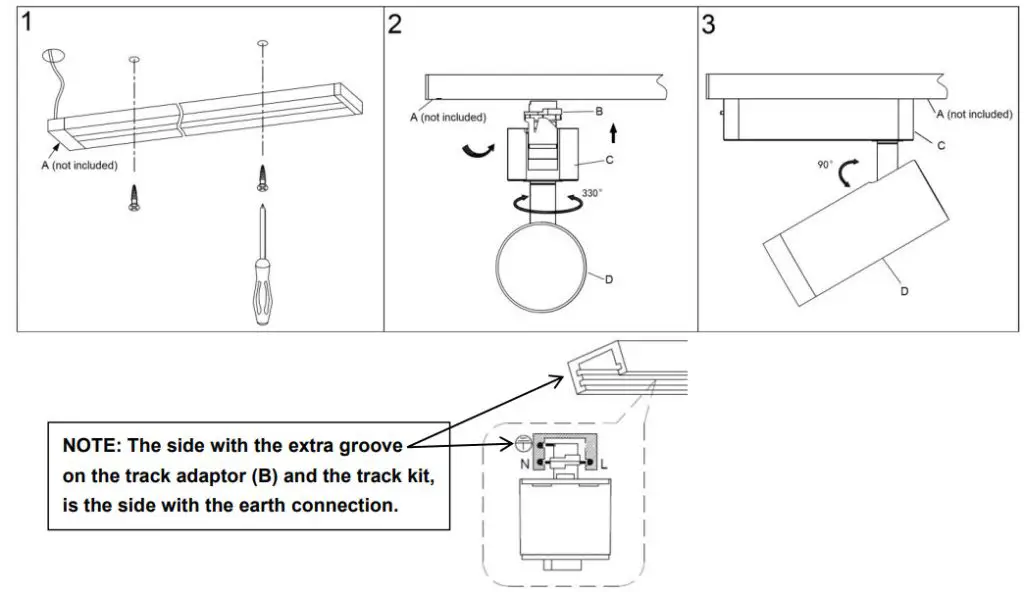 1

A (not included)

2

A (not included)

B

C

330°

D

3

A (not included)

C

90°

D

NOTE: The side with the extra groove on the track adaptor (B) and the track kit, is the side with the earth connection.

N

L