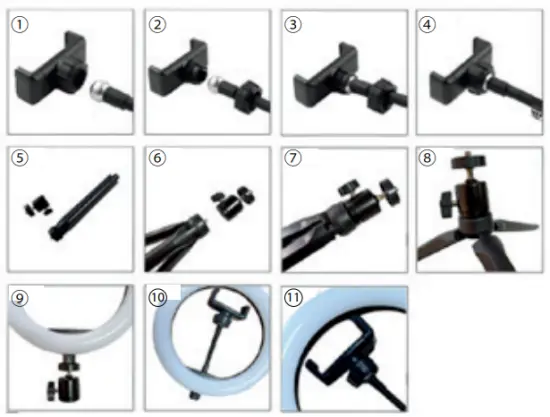 ①
②
③
④
⑤
⑥
⑦
⑧
⑨
⑩
⑪