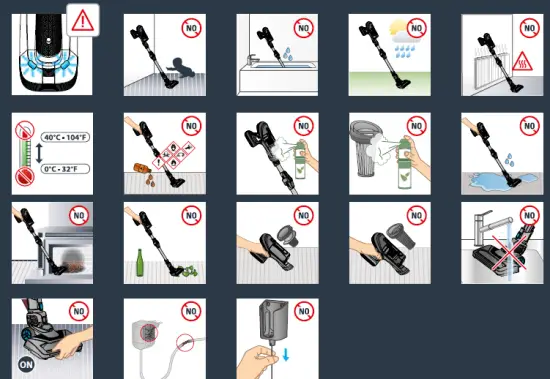 NO

NO

NO

NO

40°C • 104°F

0°C • 32°F

NO

NO

NO

NO

NO

NO

NO

NO

NO

NO

ON

NO

NO