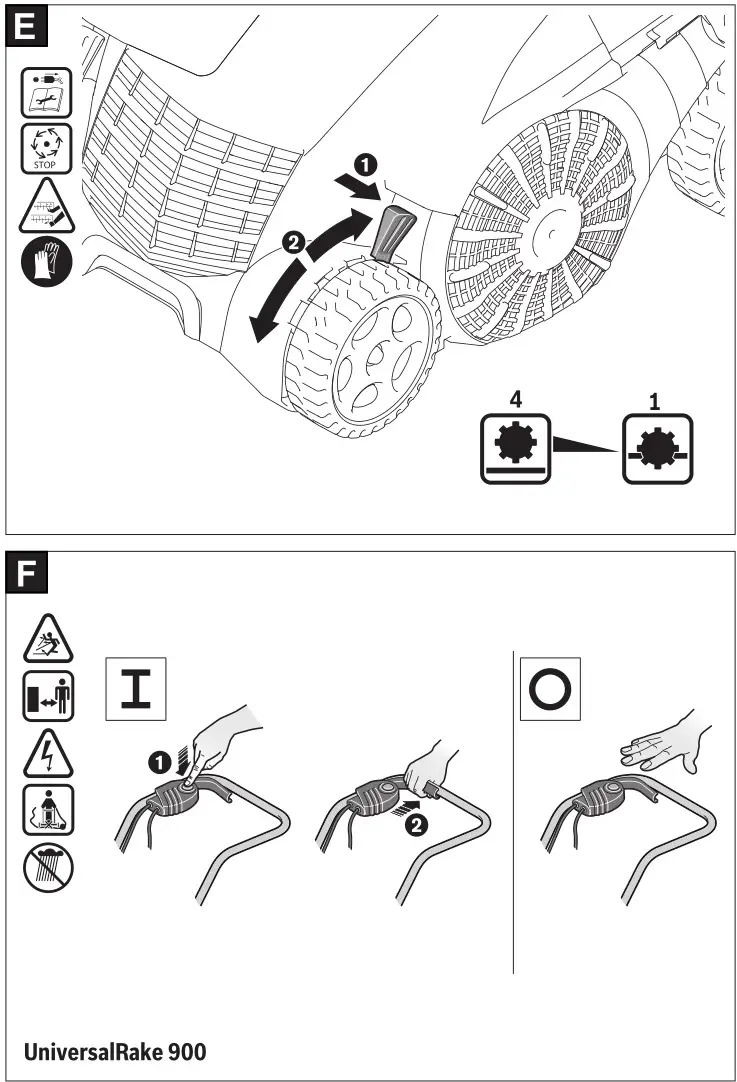 E

STOP

1
2

4
1

F

I
1
2

O

UniversalRake 900