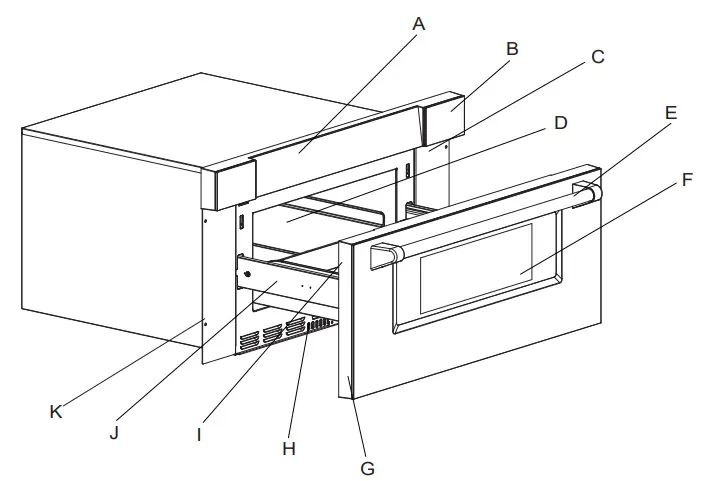 A
B
C
D
E
F
K
J
I
H
G